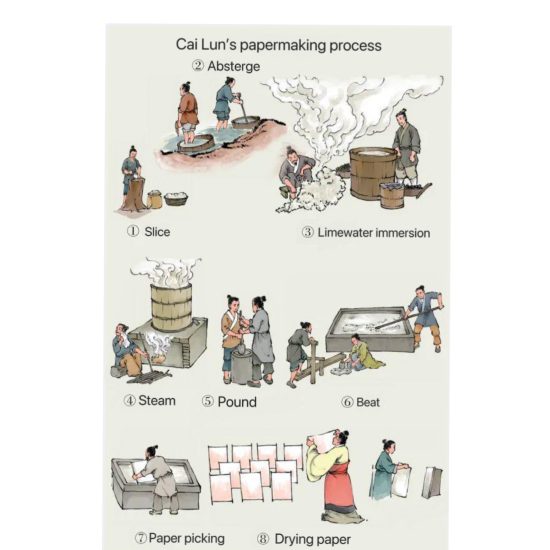 Cai Lun's papermaking process

② Absterge

① Slice

③ Limewater immersion

④ Steam

⑤ Pound

⑥ Beat

⑦ Paper picking

⑧ Drying paper